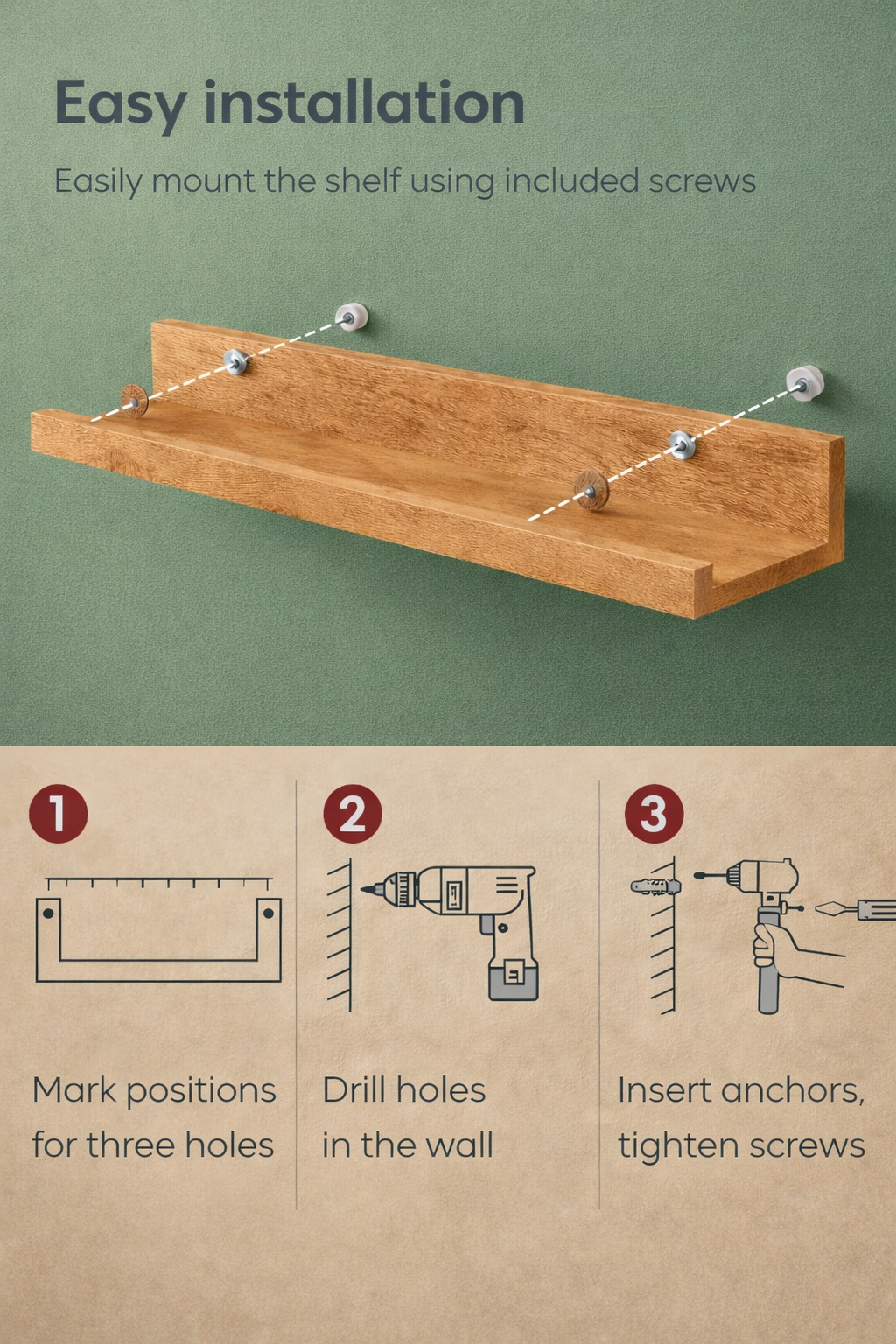 Easy installation

Easily mount the shelf using included screws

1

Mark positions for three holes

2

Drill holes in the wall

3

Insert anchors, tighten screws