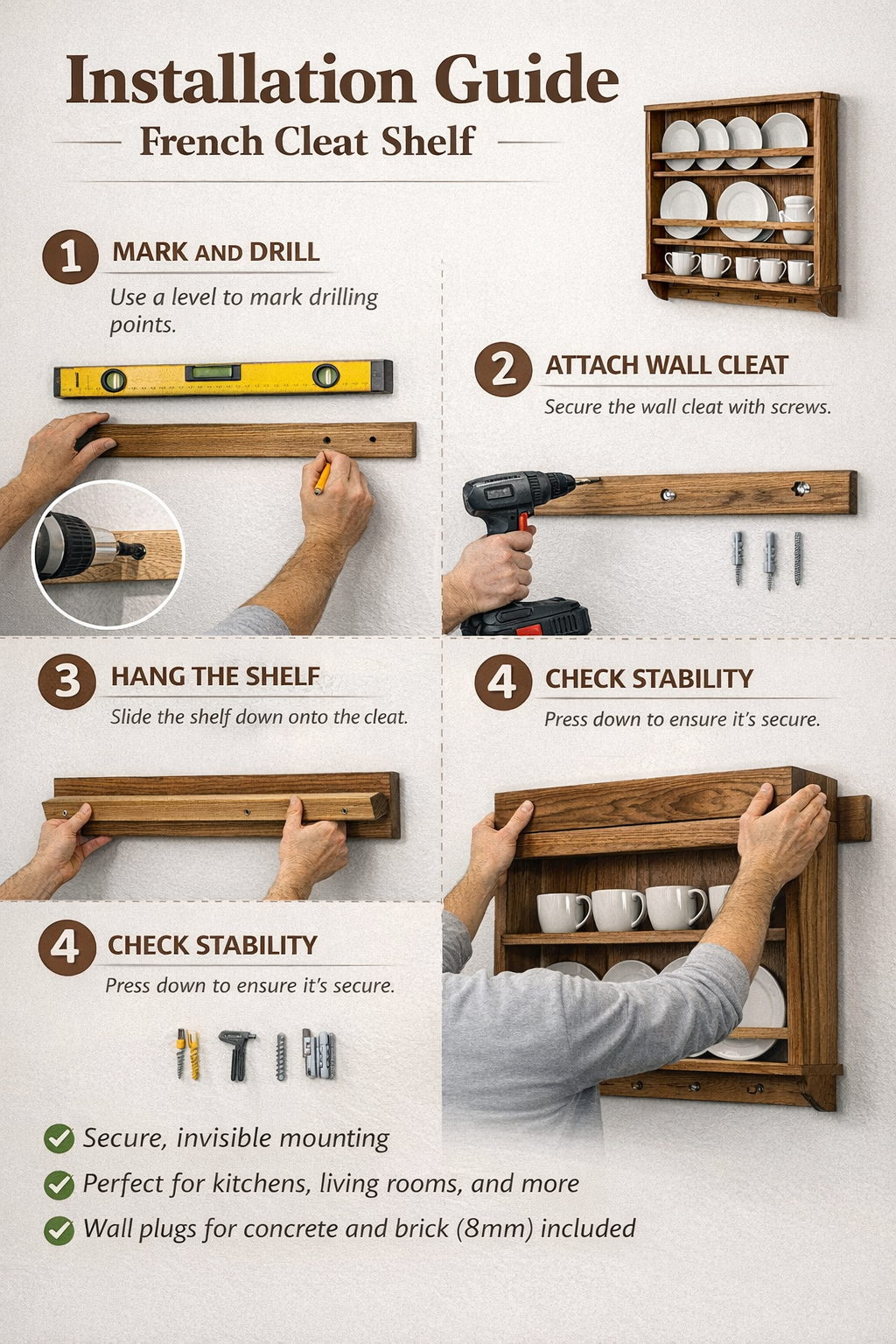 Installation Guide

French Cleat Shelf

1 MARK AND DRILL

Use a level to mark drilling points.

2 ATTACH WALL CLEAT

Secure the wall cleat with screws.

3 HANG THE SHELF

Slide the shelf down onto the cleat.

4 CHECK STABILITY

Press down to ensure it's secure.

4 CHECK STABILITY

Press down to ensure it's secure.

Secure, invisible mounting

Perfect for kitchens, living rooms, and more

Wall plugs for concrete and brick (8mm) included